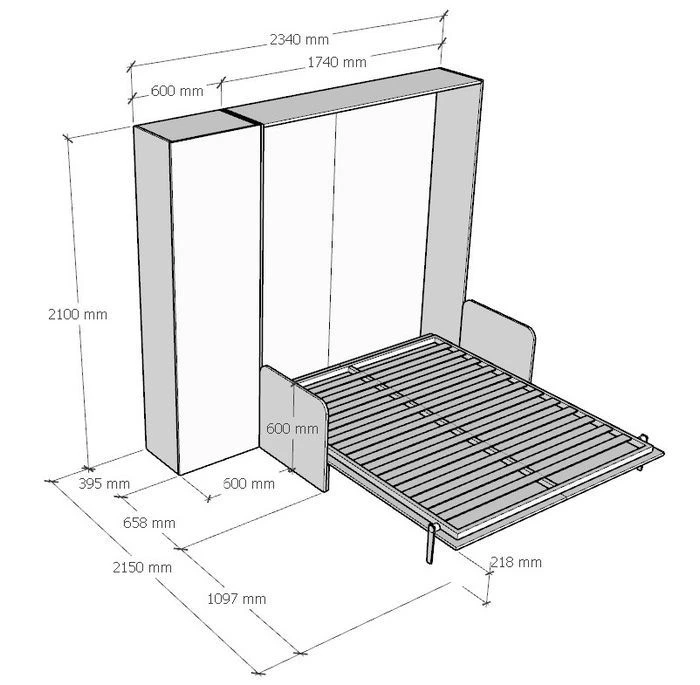 2340 mm
1740 mm
600 mm
2100 mm
600 mm
395 mm
600 mm
658 mm
2150 mm
1097 mm
218 mm